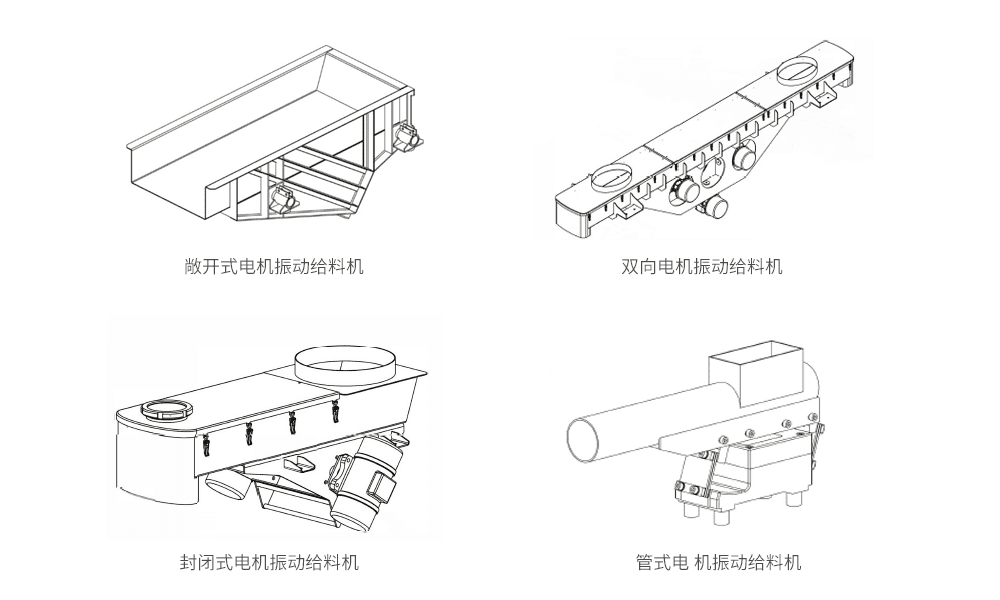 敞开式电机振动给料机

双向电机振动给料机

封闭式电机振动给料机

管式电 机振动给料机