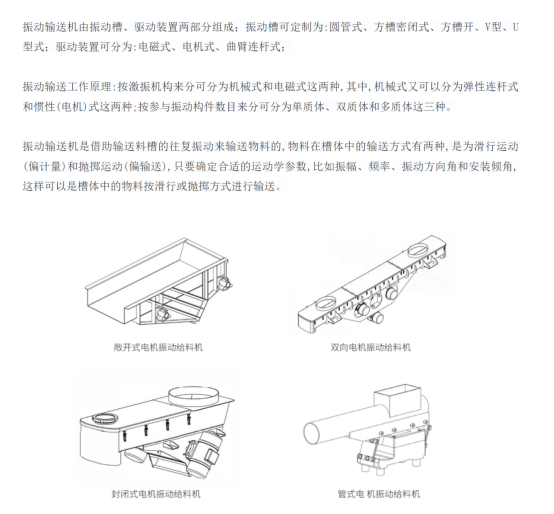 振动输送机由振动槽、驱动装置两部分组成；振动槽可定制为:圆管式、方槽密闭式、方槽开、V型、U型式；驱动装置可分为:电磁式、电机式、曲臂连杆式；

振动输送工作原理:按激振机构来分可分为机械式和电磁式这两种,其中,机械式又可以分为弹性连杆式和惯性(电机)式这两种;按参与振动构件数目来分可分为单质体、双质体和多质体这三种。

振动输送机是借助输送料槽的往复振动来输送物料的,物料在槽体中的输送方式有两种,是为滑行运动(偏计量)和抛掷运动(偏输送),只要确定合适的运动学参数,比如振幅、频率、振动方向角和安装倾角,这样可以是槽体中的物料按滑行或抛掷方式进行输送。

敞开式电机振动给料机

双向电机振动给料机

封闭式电机振动给料机

管式电 机振动给料机