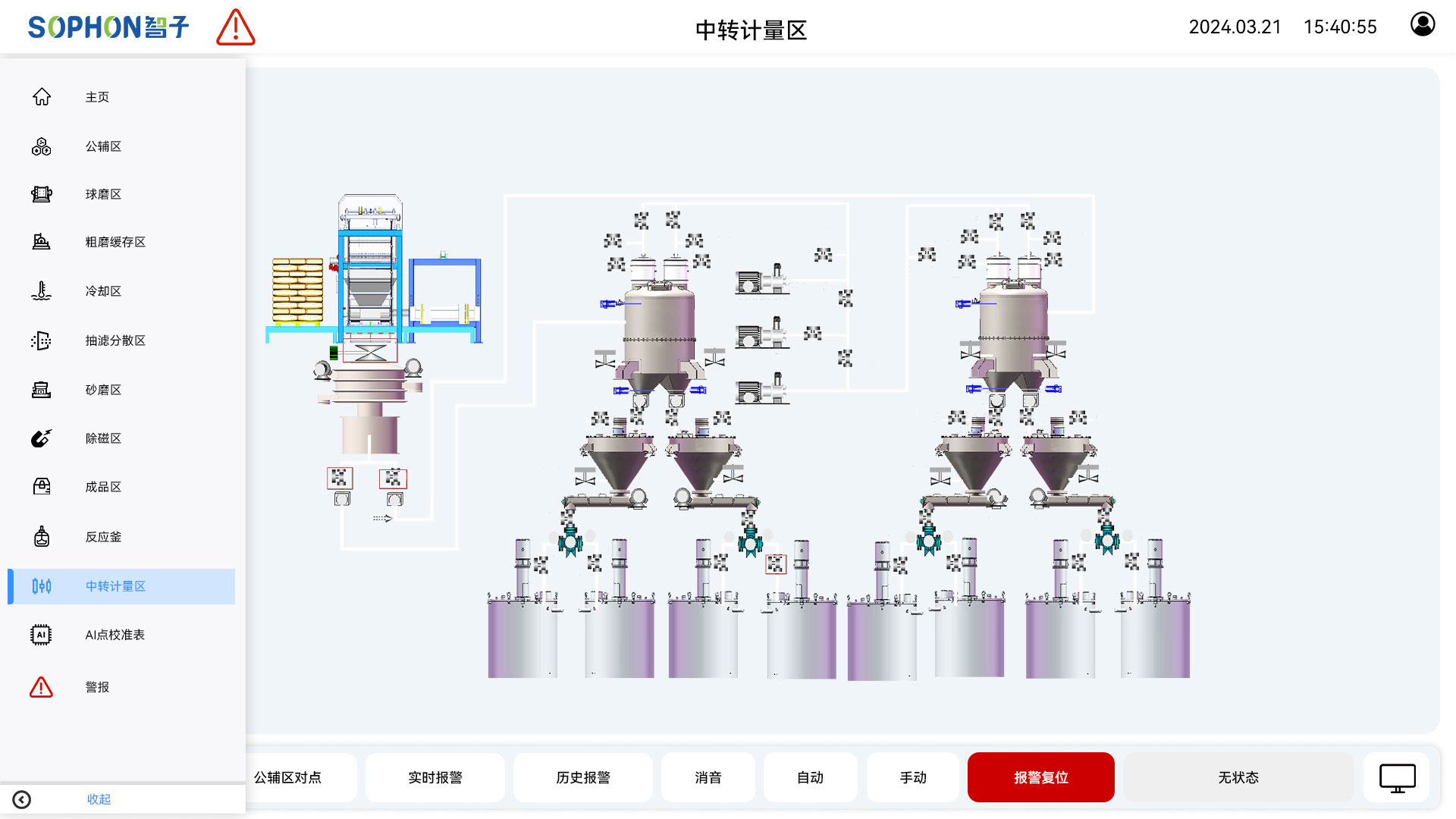 SOPHON智子

中转计量区

2024.03.21 15:40:55

主页

公辅区

球磨区

粗磨缓存区

冷却区

抽滤分散区

砂磨区

除磁区

成品区

反应釜

中转计量区

AI点校准表

警报

收起

公辅区对点

实时报警

历史报警

消音

自动

手动

报警复位

无状态